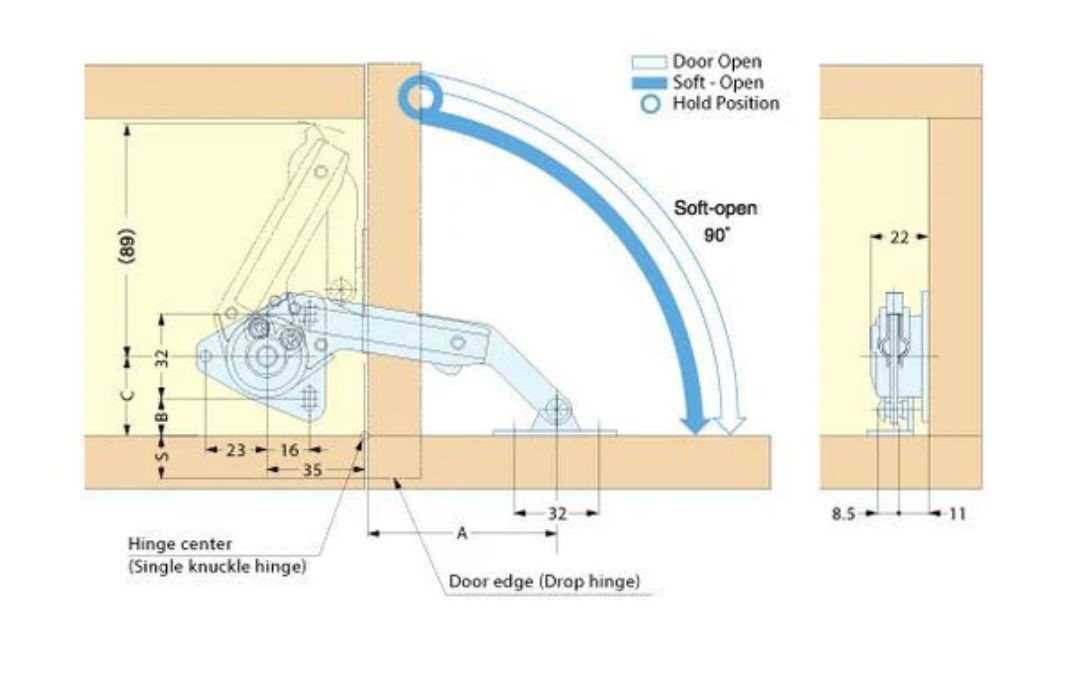 Door Open
Soft - Open
Hold Position

Soft-open
90°

(89)
32
C
B
S
23
16
35
32
A
22
8.5
11

Hinge center
(Single knuckle hinge)

Door edge (Drop hinge)